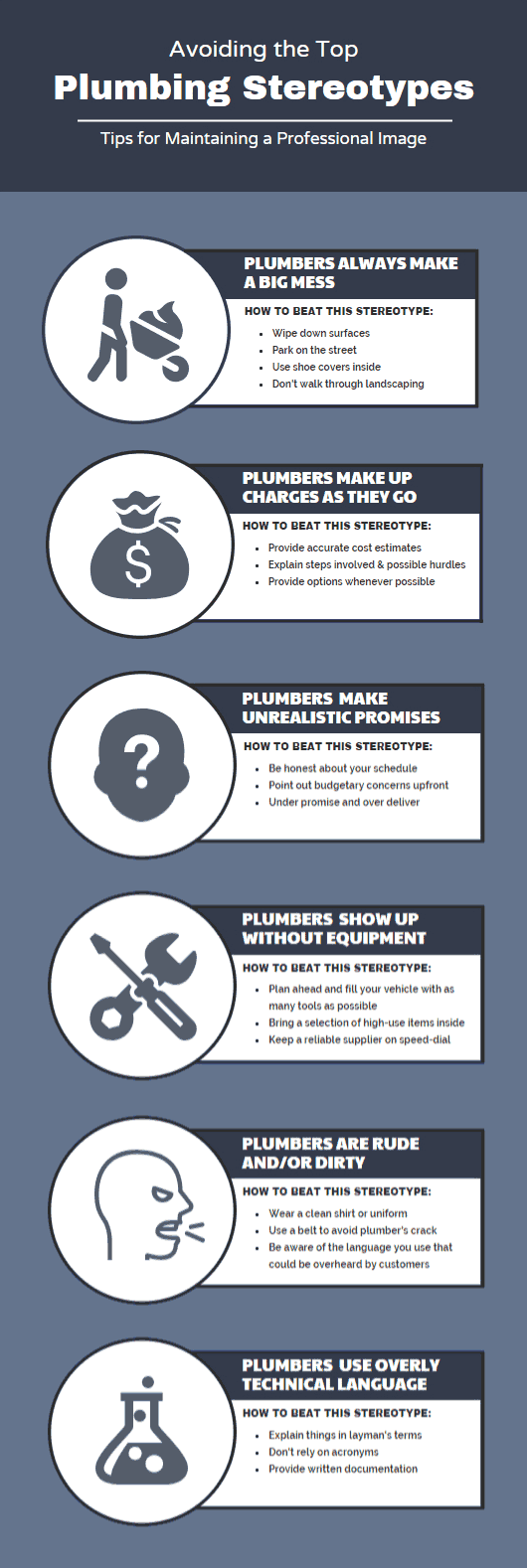 Avoiding the Top
Plumbing Stereotypes
Tips for Maintaining a Professional Image

PLUMBERS ALWAYS MAKE A BIG MESS

HOW TO BEAT THIS STEREOTYPE:

- Wipe down surfaces
- Park on the street
- Use shoe covers inside
- Don't walk through landscaping

PLUMBERS MAKE UP CHARGES AS THEY GO

HOW TO BEAT THIS STEREOTYPE:

- Provide accurate cost estimates
- Explain steps involved & possible hurdles
- Provide options whenever possible

PLUMBERS MAKE UNREALISTIC PROMISES

HOW TO BEAT THIS STEREOTYPE:

- Be honest about your schedule
- Point out budgetary concerns upfront
- Under promise and over deliver

PLUMBERS SHOW UP WITHOUT EQUIPMENT

HOW TO BEAT THIS STEREOTYPE:

- Plan ahead and fill your vehicle with as many tools as possible
- Bring a selection of high-use items inside
- Keep a reliable supplier on speed-dial

PLUMBERS ARE RUDE AND/OR DIRTY

HOW TO BEAT THIS STEREOTYPE:

- Wear a clean shirt or uniform
- Use a belt to avoid plumber's crack
- Be aware of the language you use that could be overheard by customers

PLUMBERS USE OVERLY TECHNICAL LANGUAGE

HOW TO BEAT THIS STEREOTYPE:

- Explain things in layman's terms
- Don't rely on acronyms
- Provide written documentation